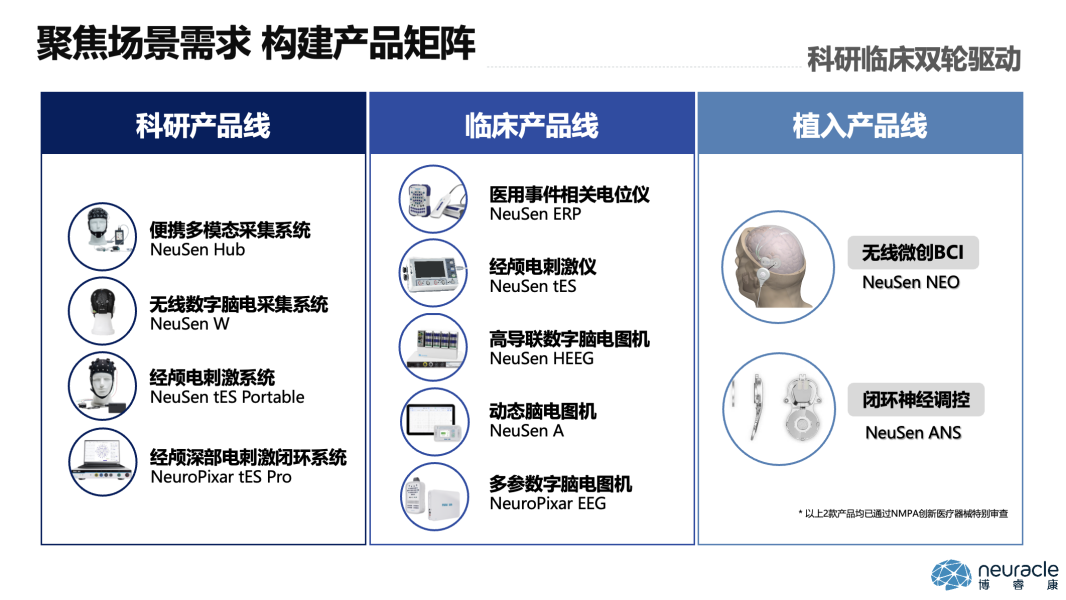 聚焦场景需求 构建产品矩阵

科研临床双轮驱动

科研产品线

便携多模态采集系统
NeuSen Hub

无线数字脑电采集系统
NeuSen W

经颅电刺激系统
NeuSen tES Portable

经颅深部电刺激闭环系统
NeuroPixar tES Pro

临床产品线

医用事件相关电位仪
NeuSen ERP

经颅电刺激仪
NeuSen tES

高导联数字脑电图机
NeuSen HEEG

动态脑电图机
NeuSen A

多参数字脑电图机
NeuroPixar EEG

植入产品线

无线微创BCI
NeuSen NEO

闭环神经调控
NeuSen ANS

* 以上2款产品均已通过NMPA创新医疗器械特别审查

neuracle
博睿康